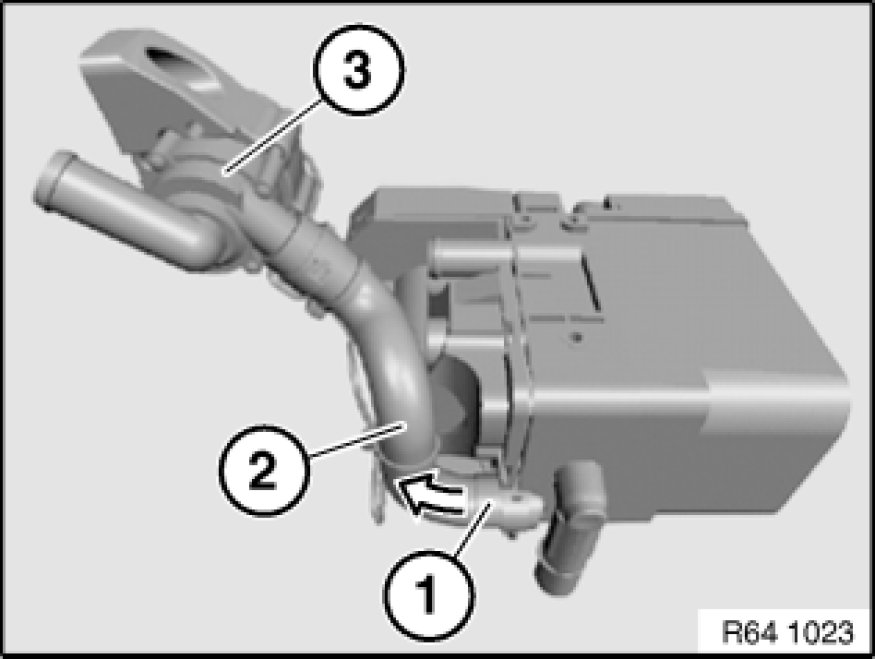 3
2
1
R64 1023