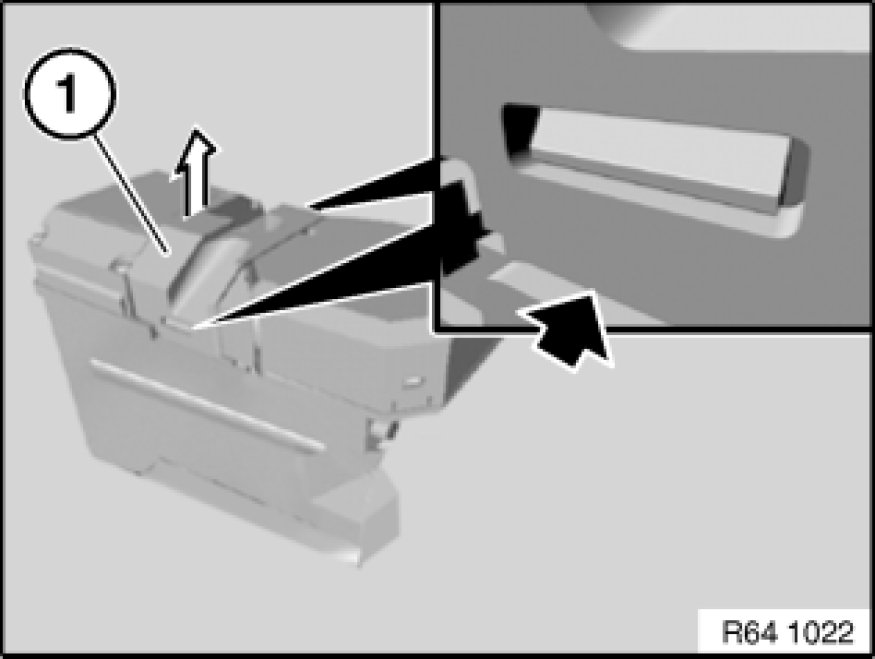 1

R64 1022