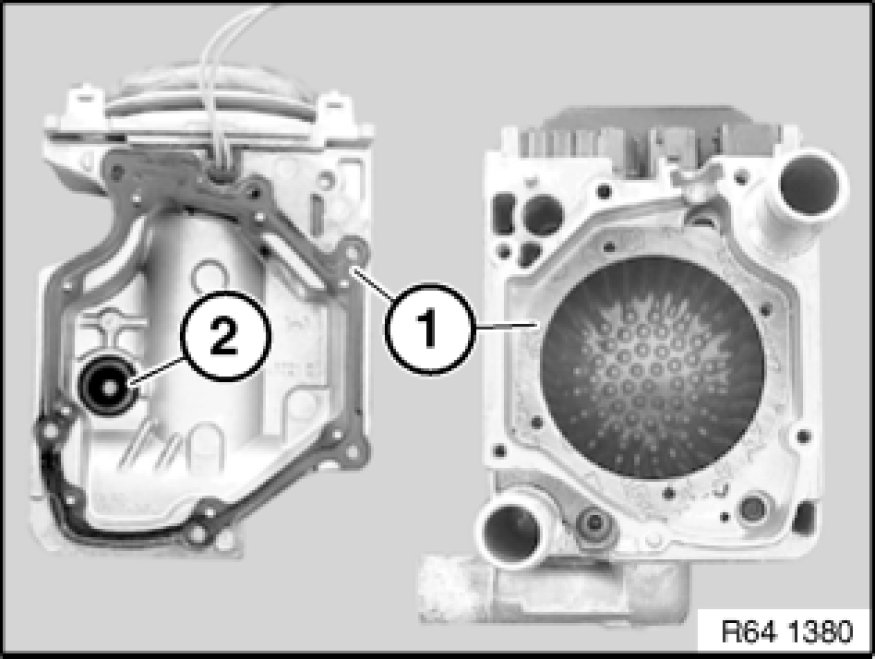 2

1

R64 1380