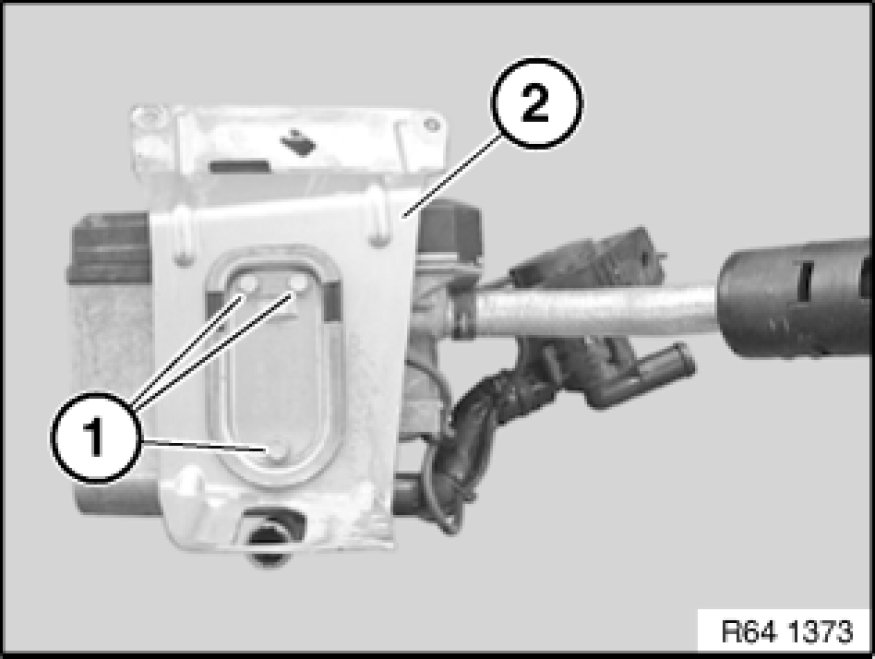 2

1

R64 1373