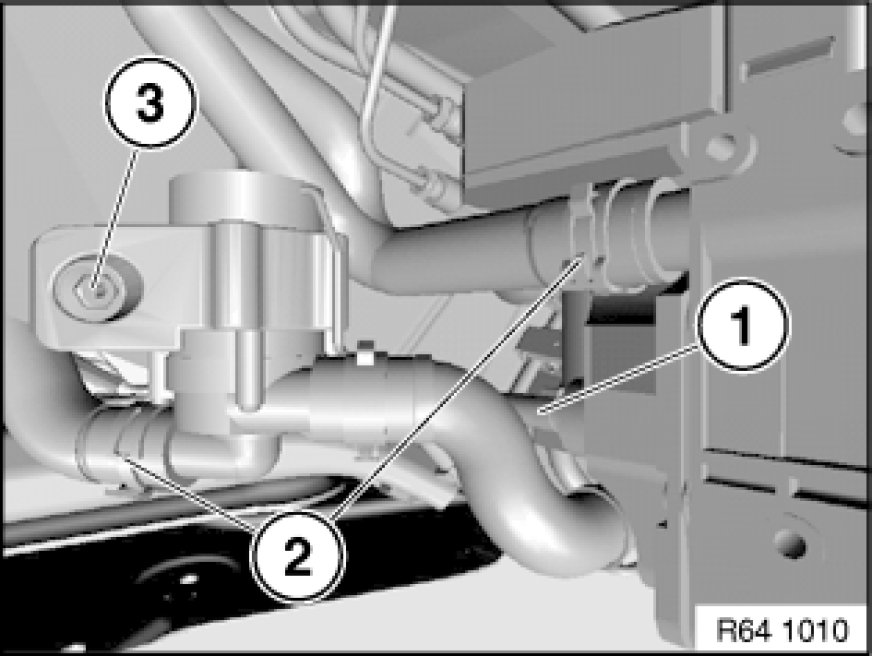 3
1
2
R64 1010