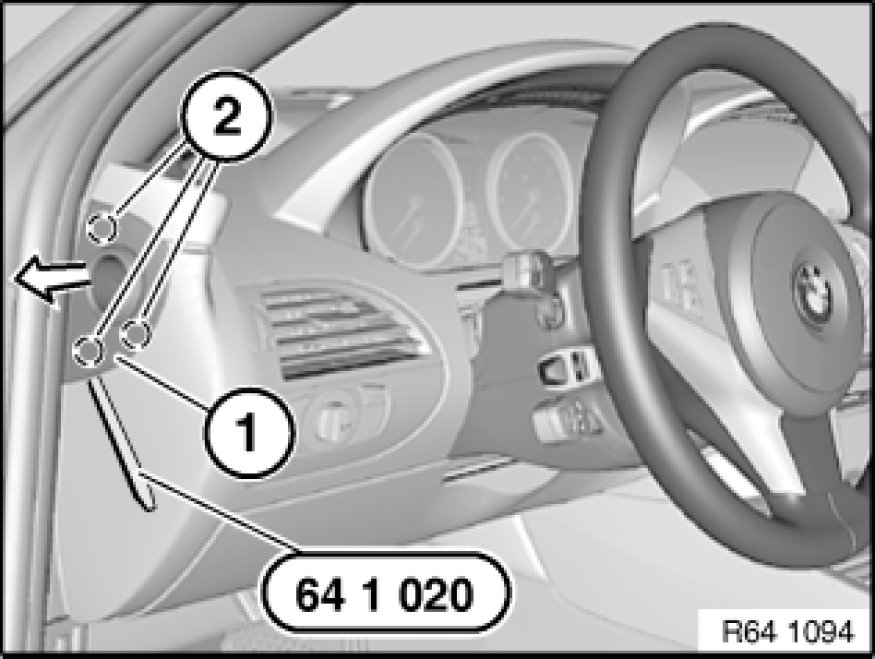 2

1

64 1 020

R64 1094