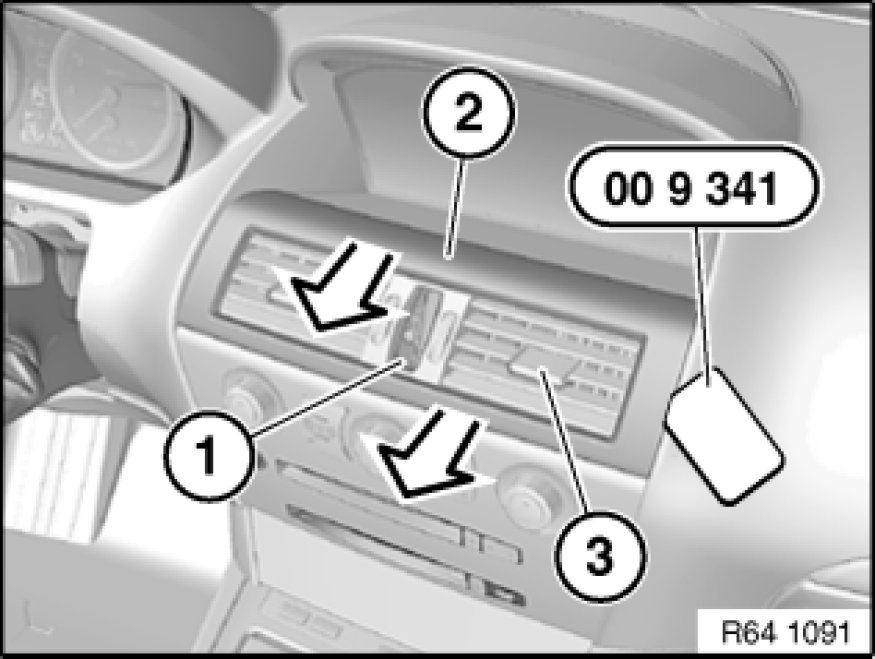 2
00 9 341
1
3
R64 1091