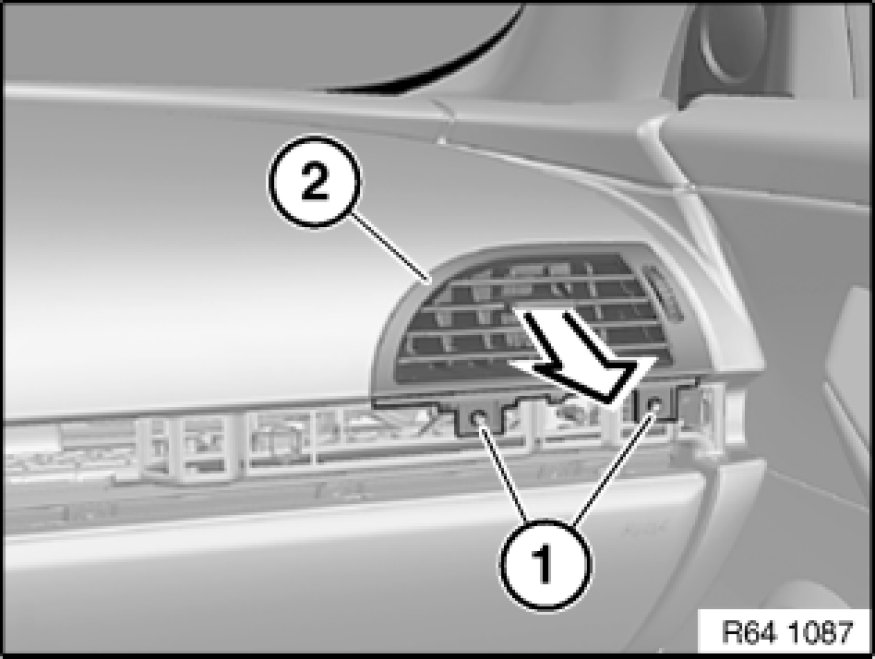 2

1

R64 1087