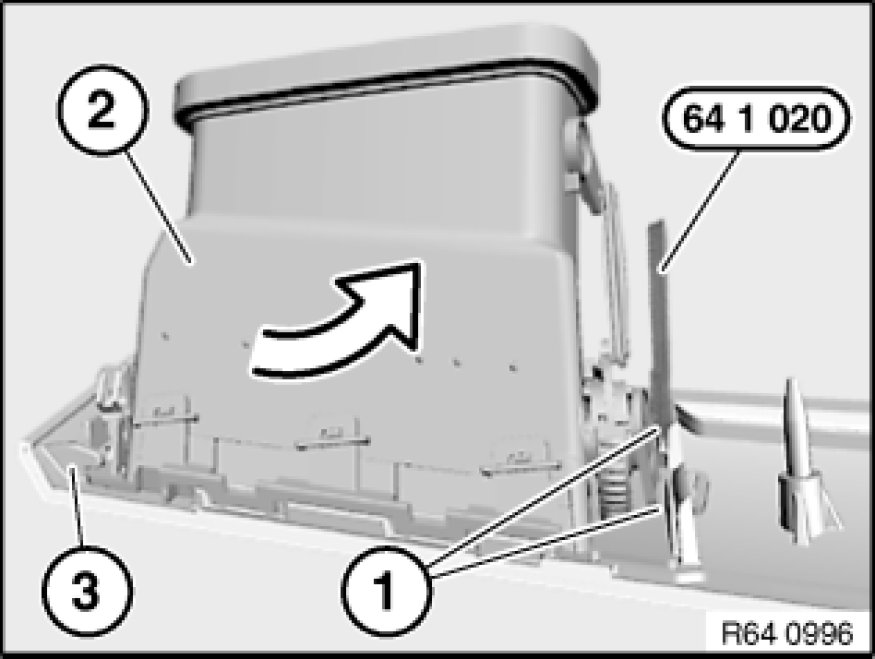 2
64 1 020
3
1
R64 0996