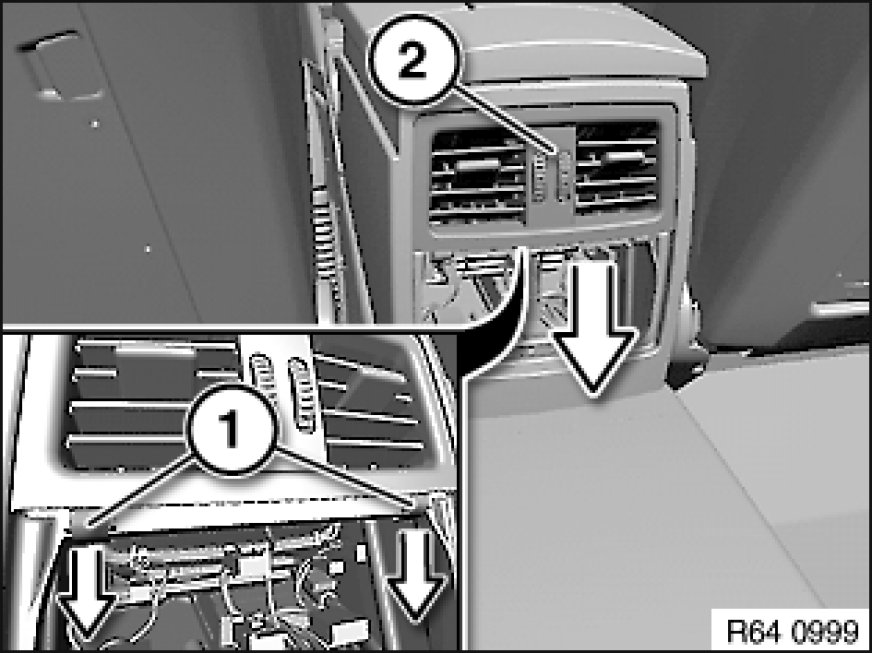 2

1

R64 0999