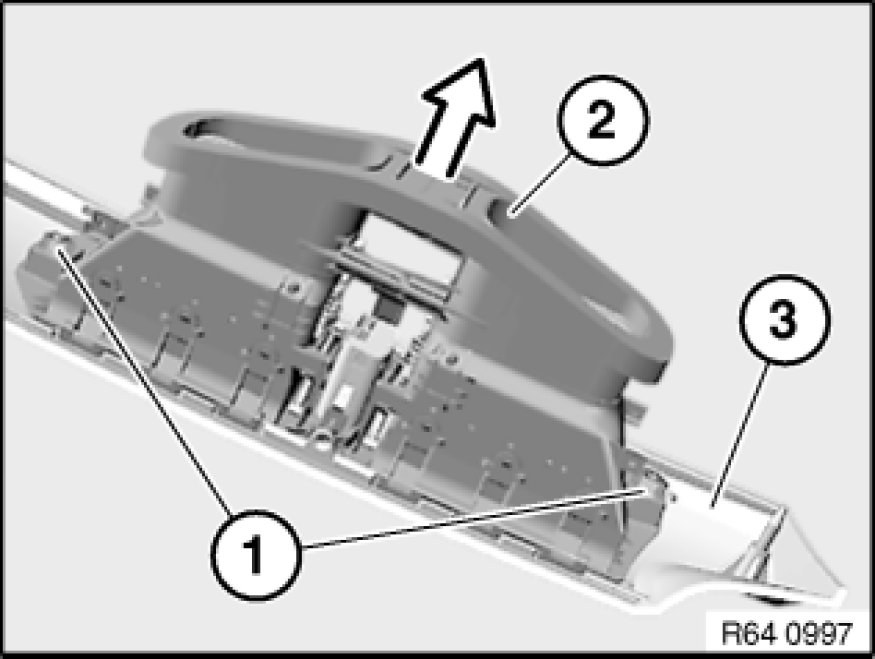 2

3

1

R64 0997