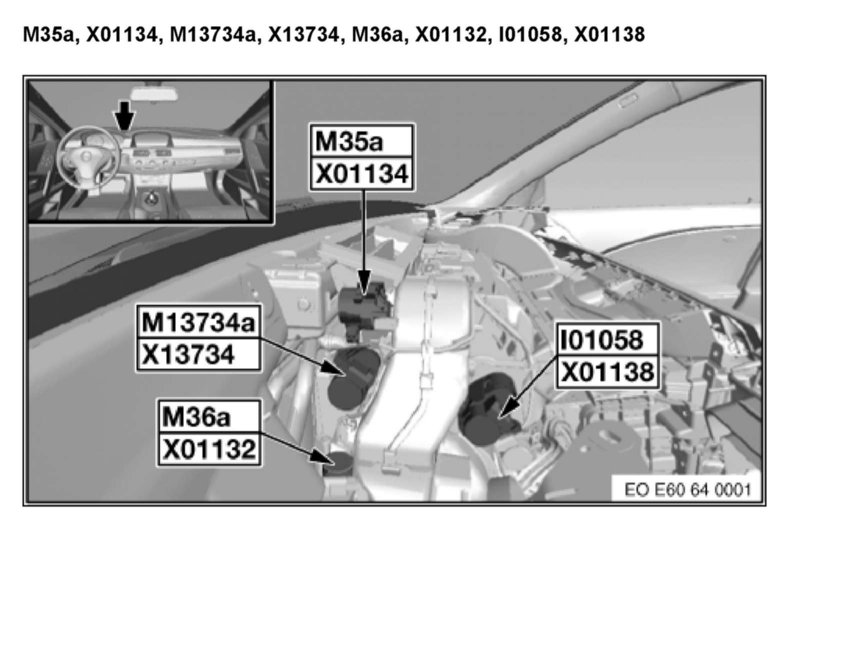 M35a, X01134, M13734a, X13734, M36a, X01132, I01058, X01138

M35a
X01134

M13734a
X13734

I01058
X01138

M36a
X01132

EO E60 64 0001