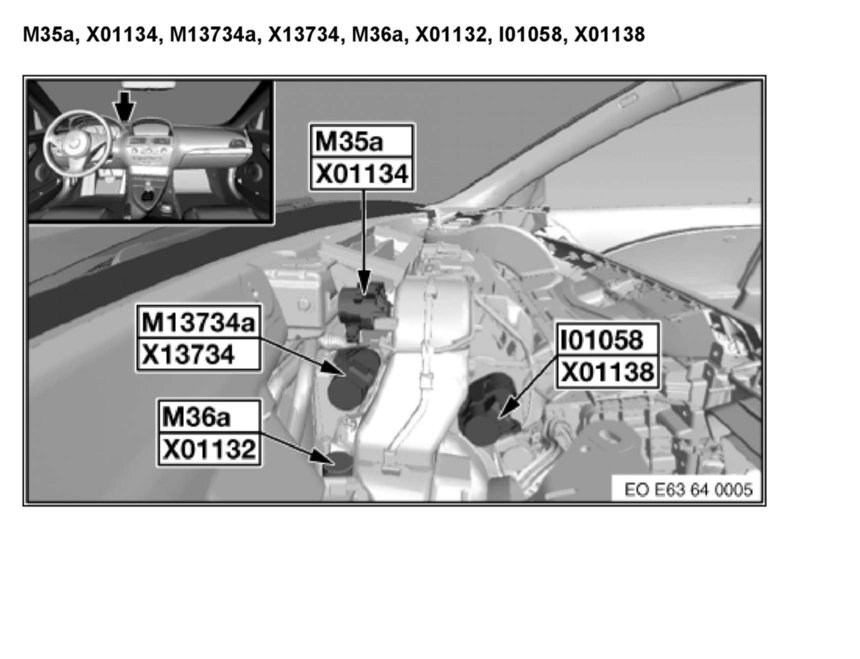 M35a, X01134, M13734a, X13734, M36a, X01132, I01058, X01138

M35a
X01134

M13734a
X13734

I01058
X01138

M36a
X01132

EO E63 64 0005