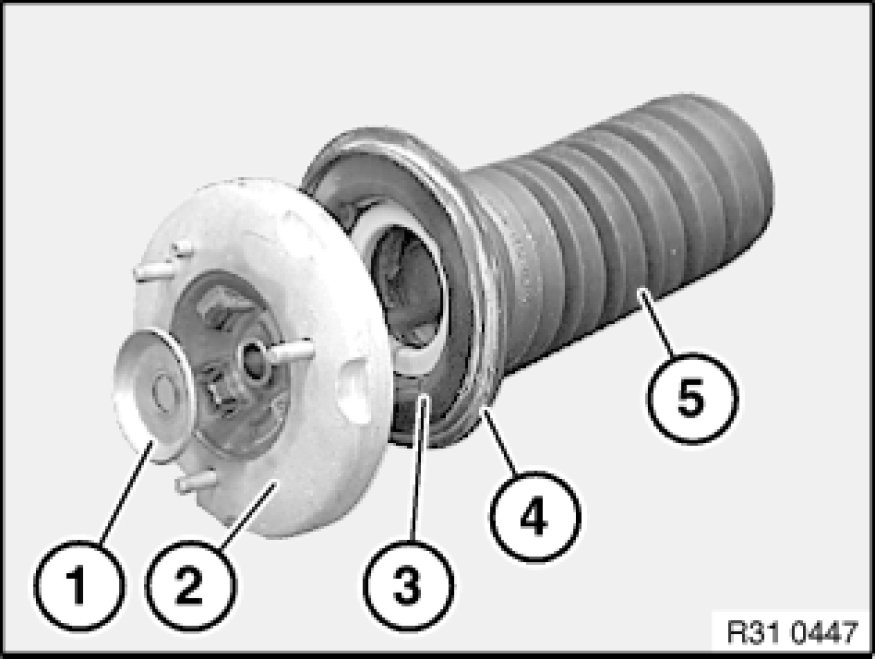 1
2
3
4
5
R31 0447