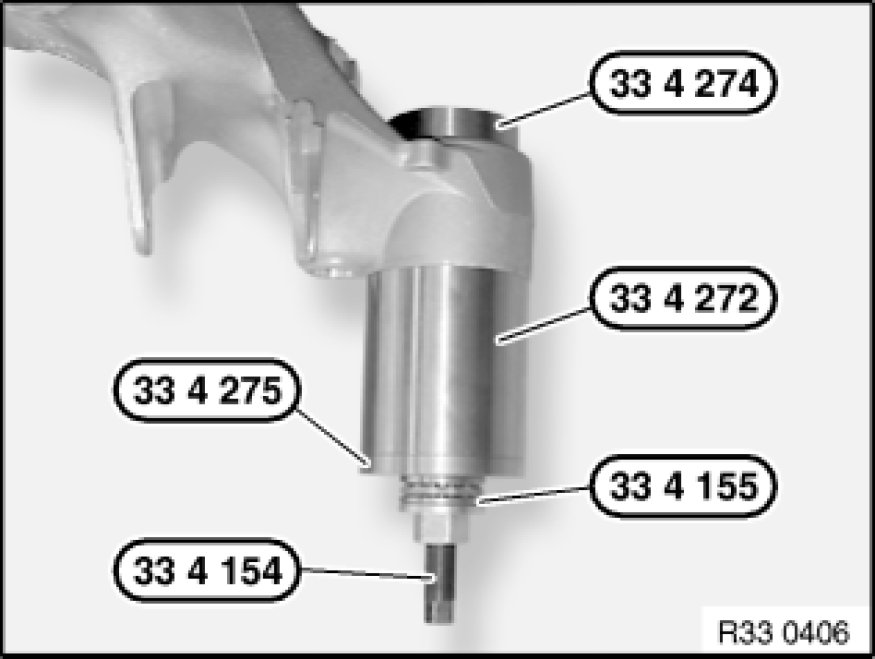 33 4 274

33 4 272

33 4 275

33 4 155

33 4 154

R33 0406