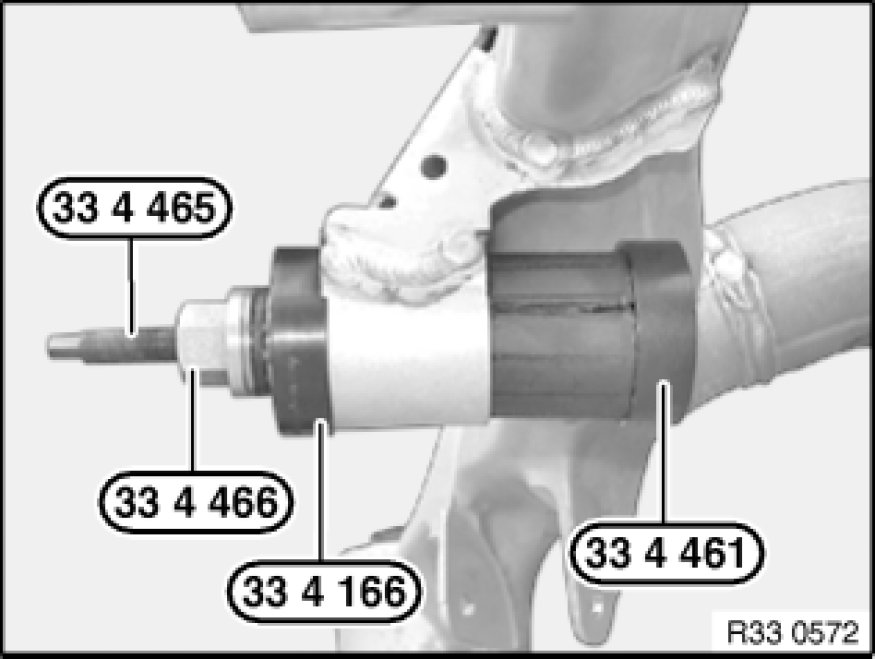 33 4 465

33 4 466

33 4 166

33 4 461

R33 0572