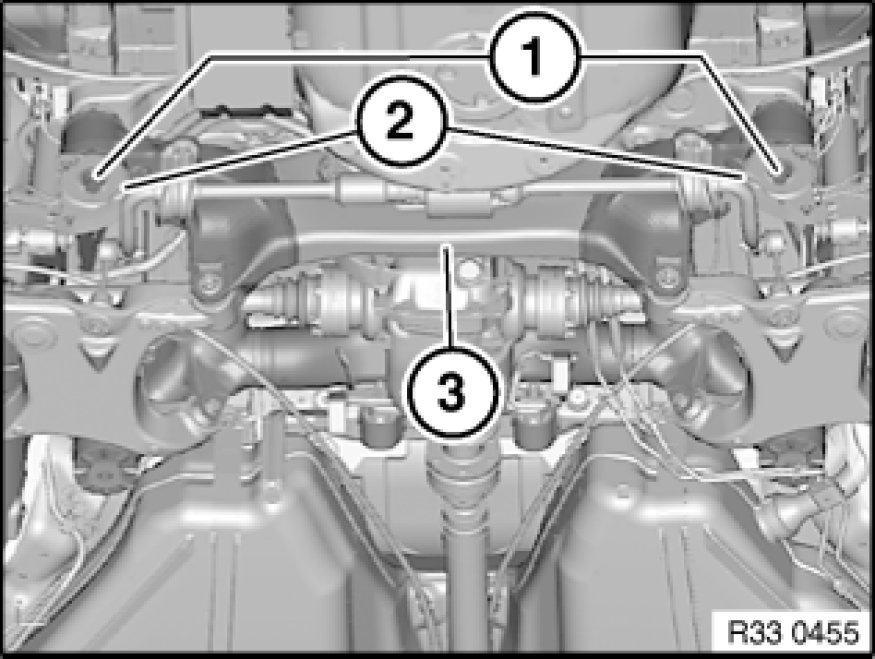 1
2
3
R33 0455