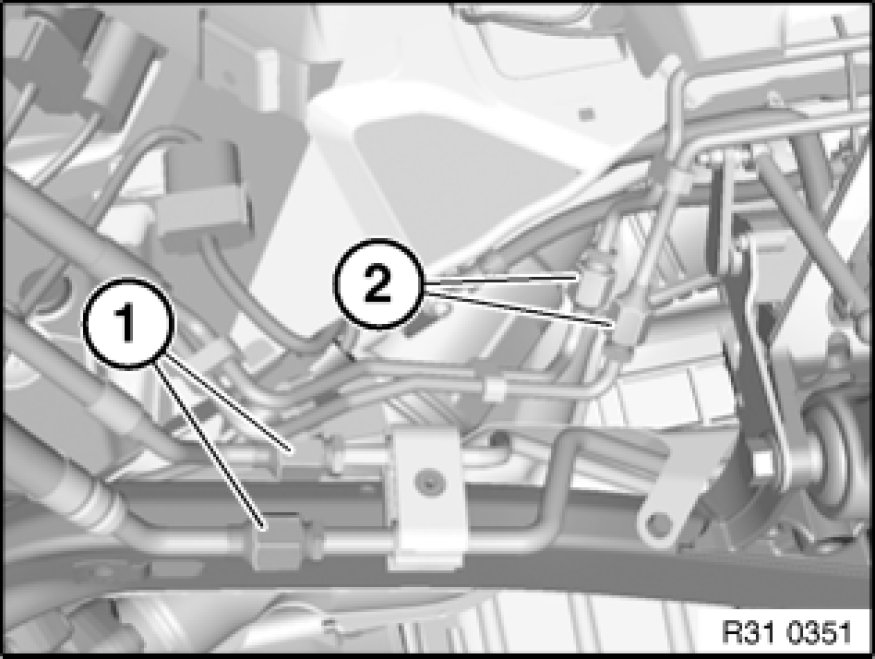 2
1
R31 0351