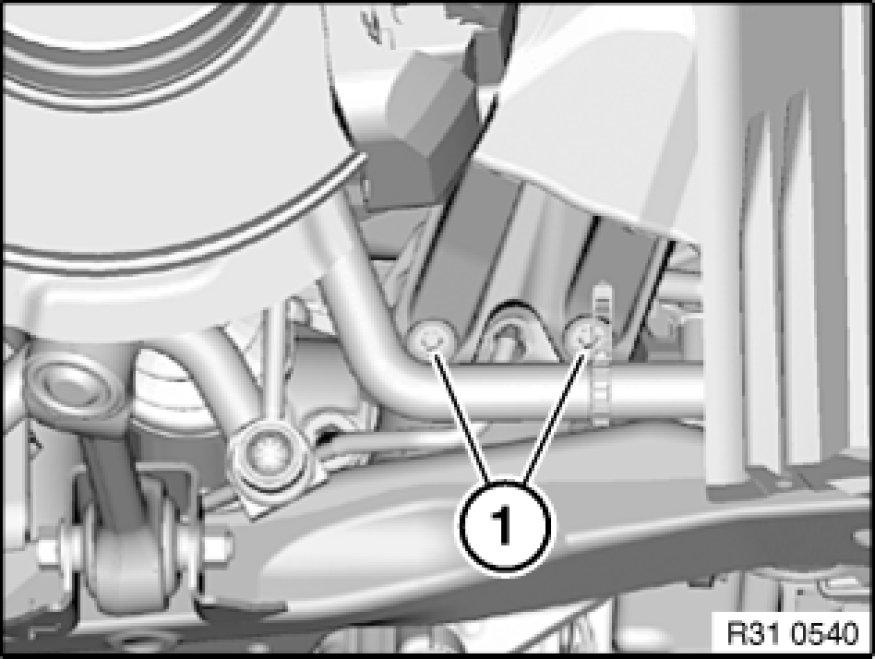 1

R31 0540