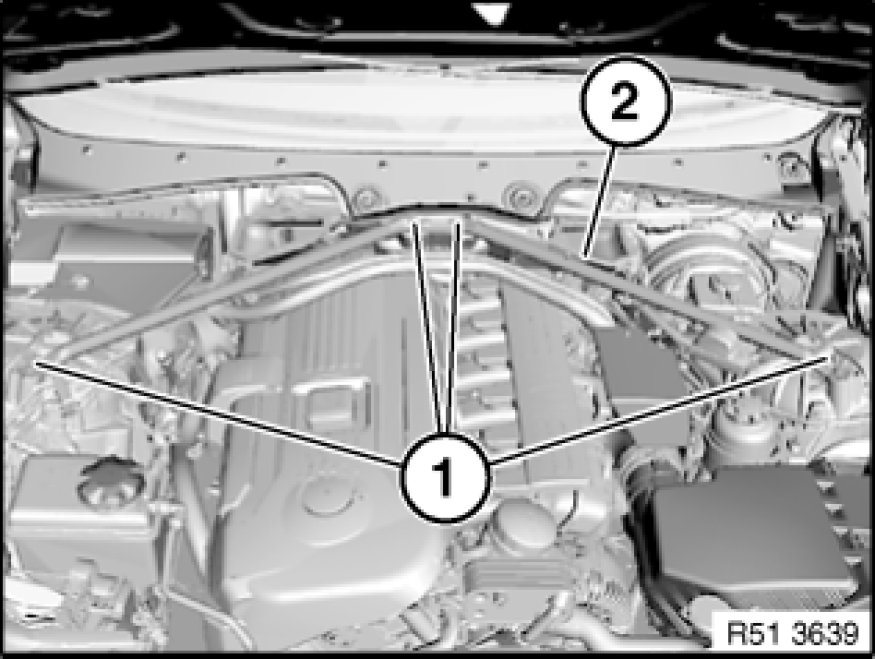 2
1
R51 3639