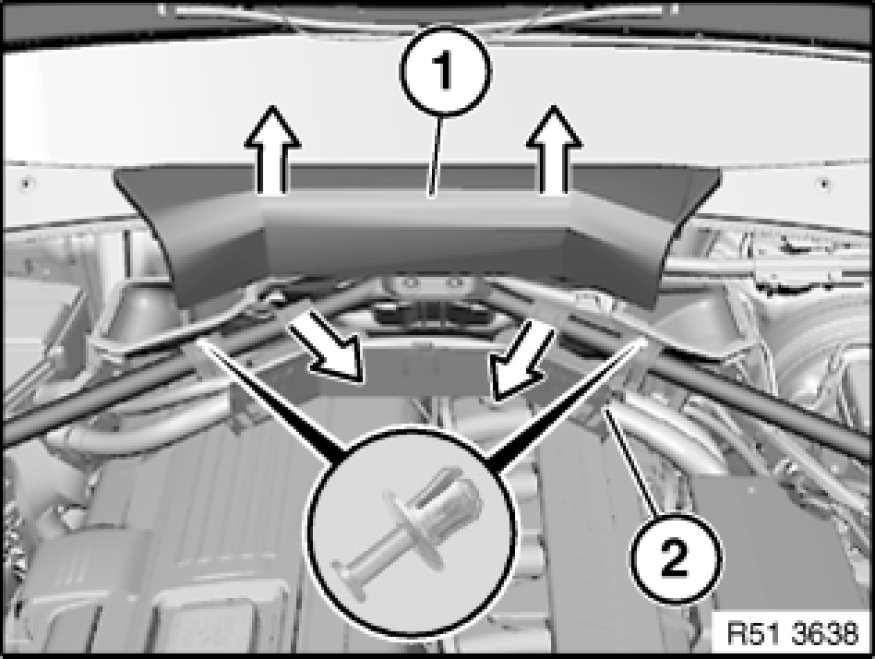 1
2
R51 3638