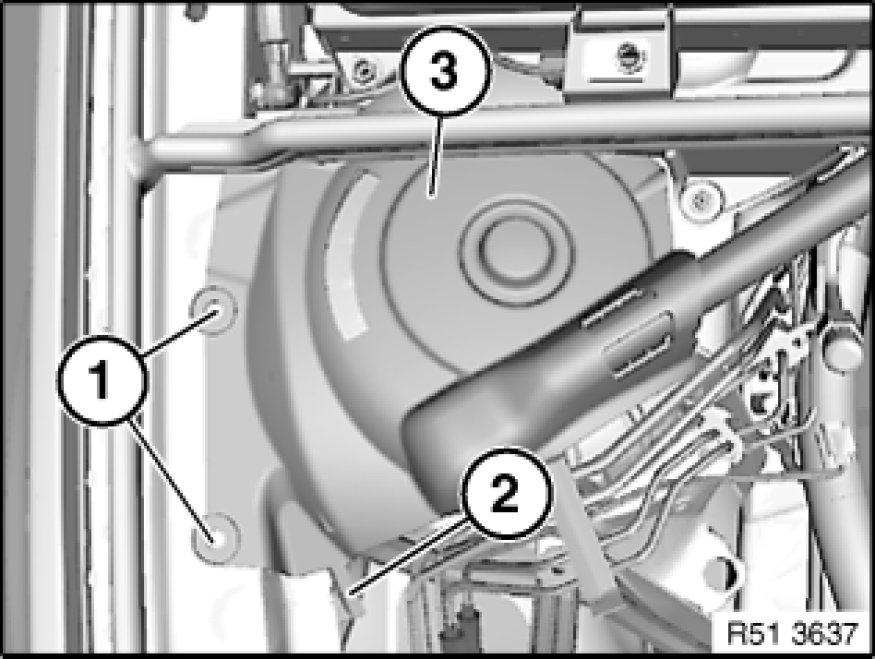 3
1
2
R51 3637