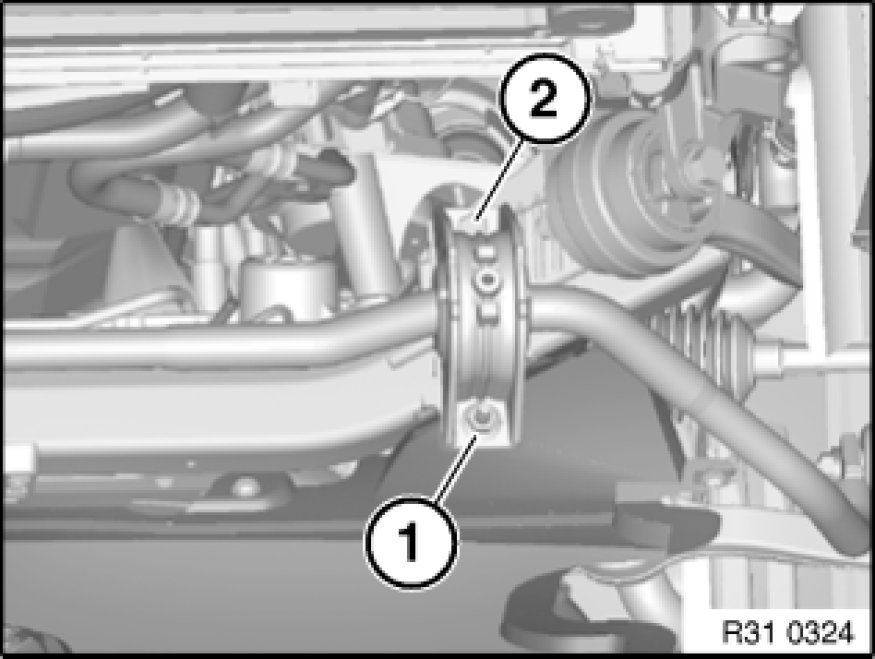 2

1

R31 0324