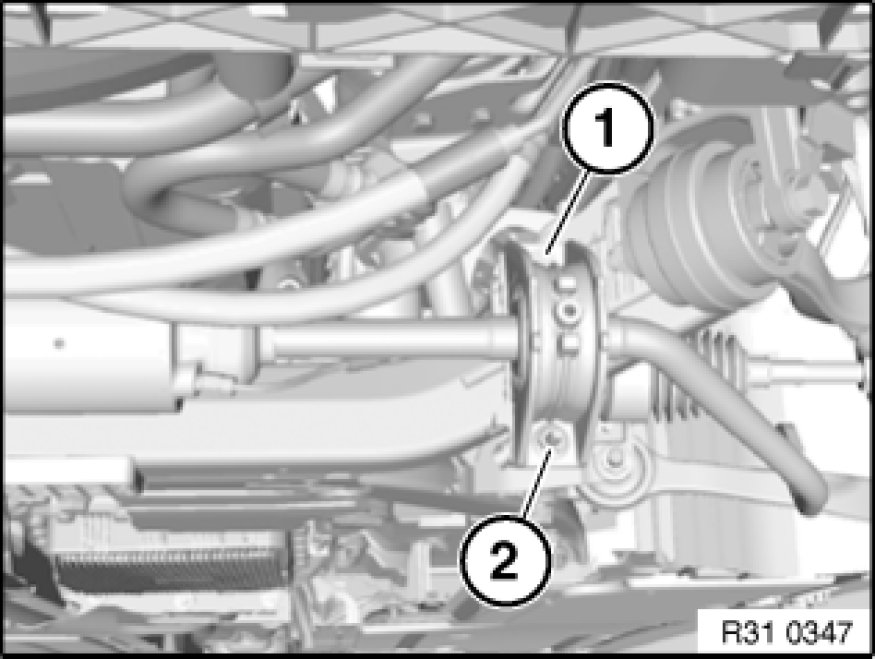 1

2

R31 0347