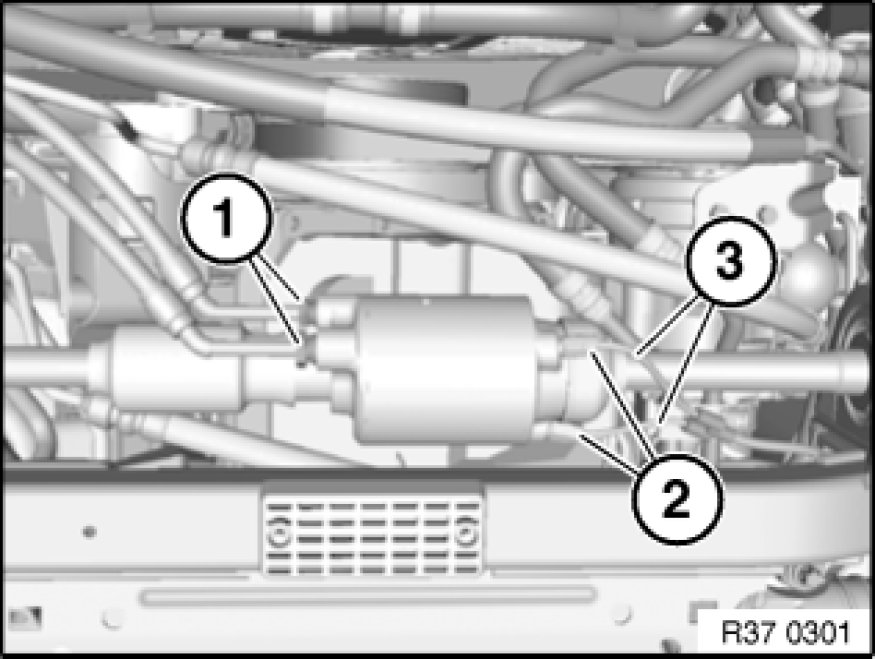 1
3
2
R37 0301