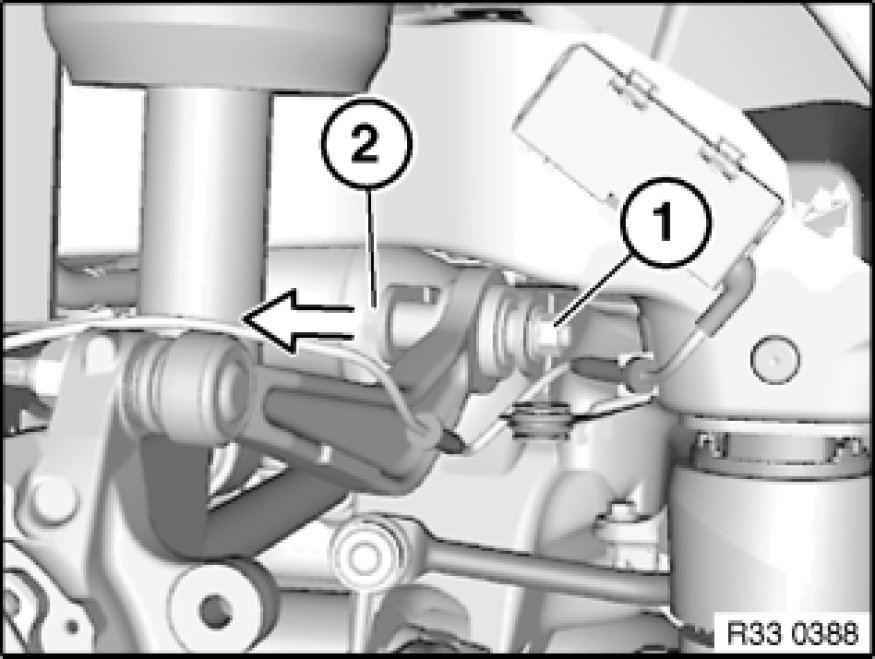 2
1
R33 0388