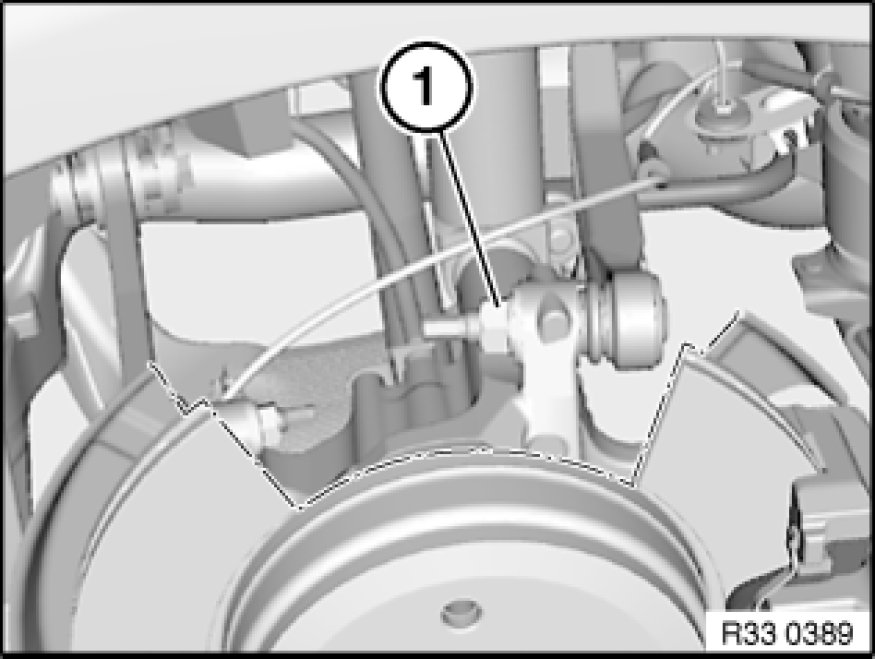 1

R33 0389