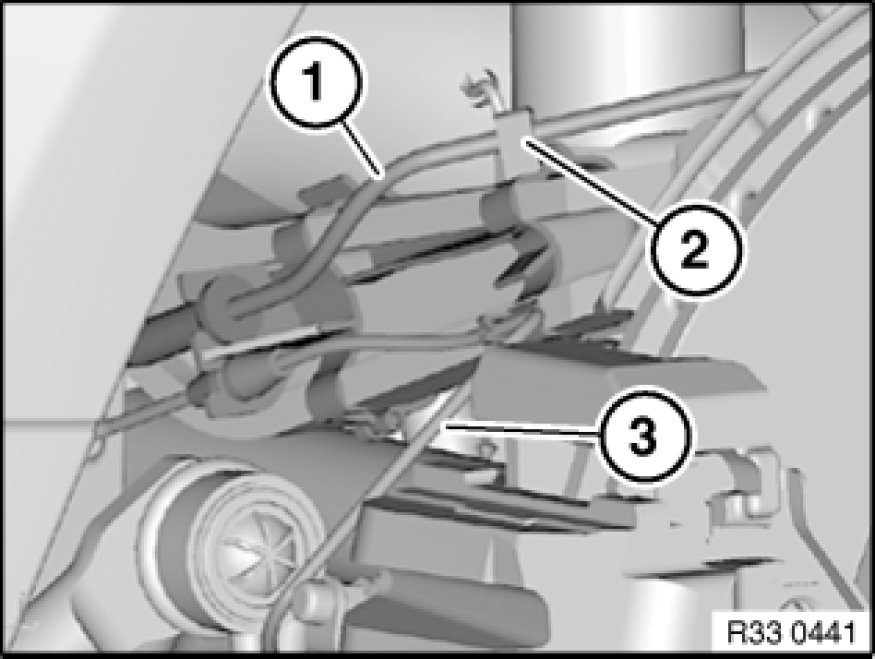 1

2

3

R33 0441