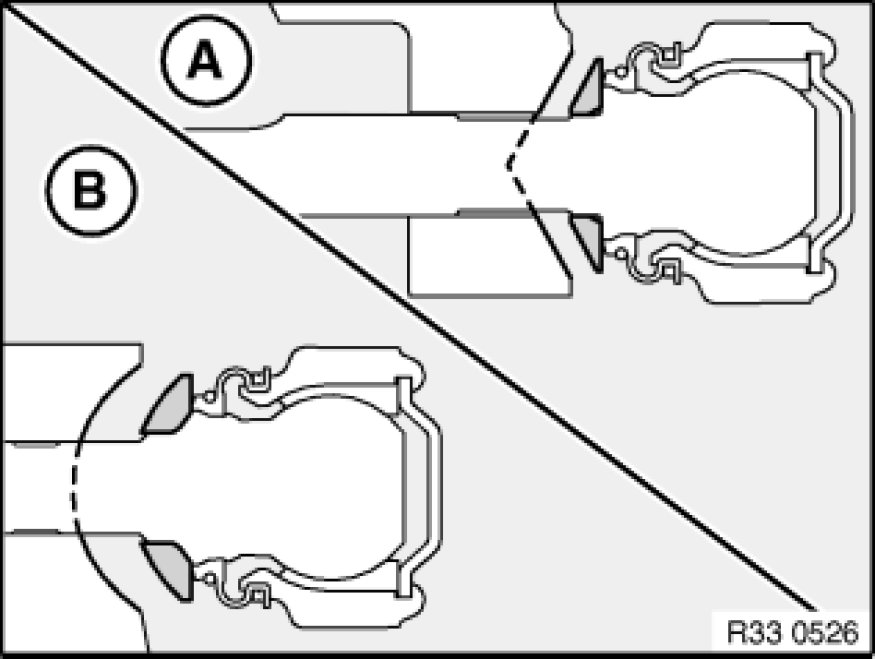 A

B

R33 0526