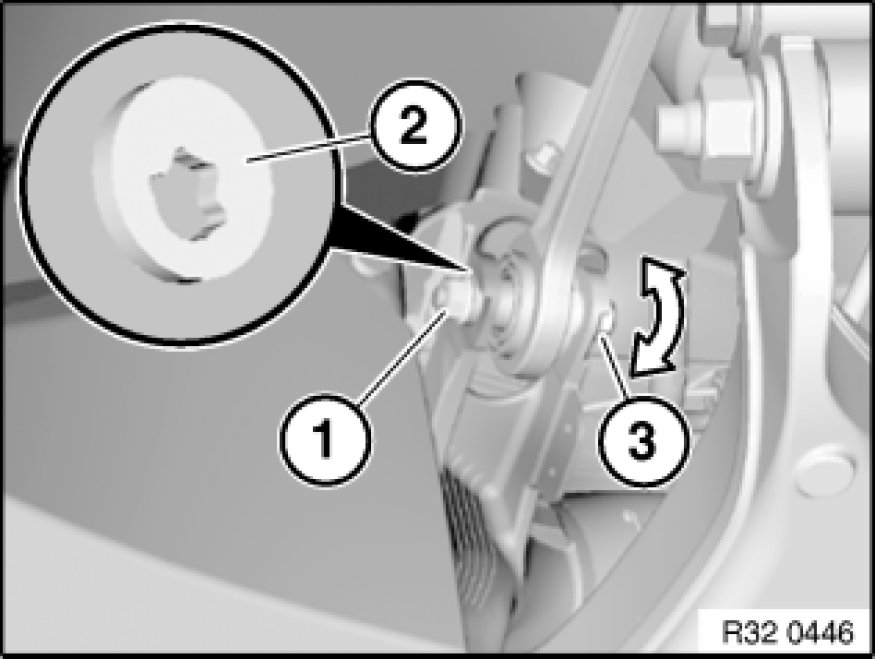 2

1

3

R32 0446