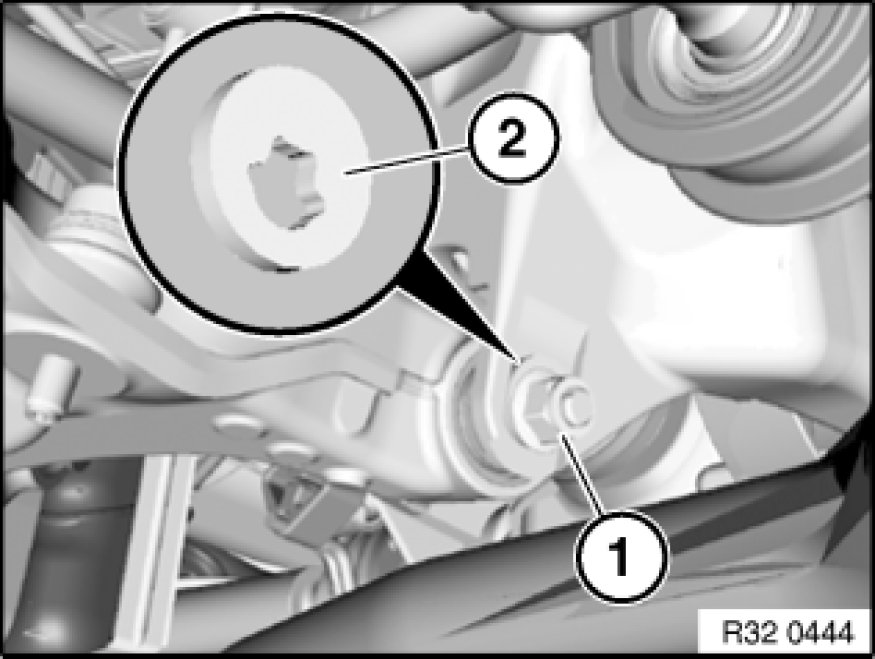 2

1

R32 0444