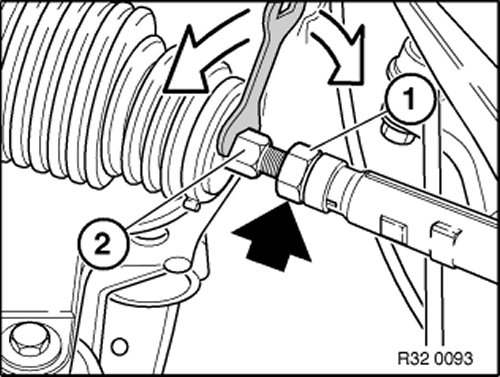 1
2
R32 0093