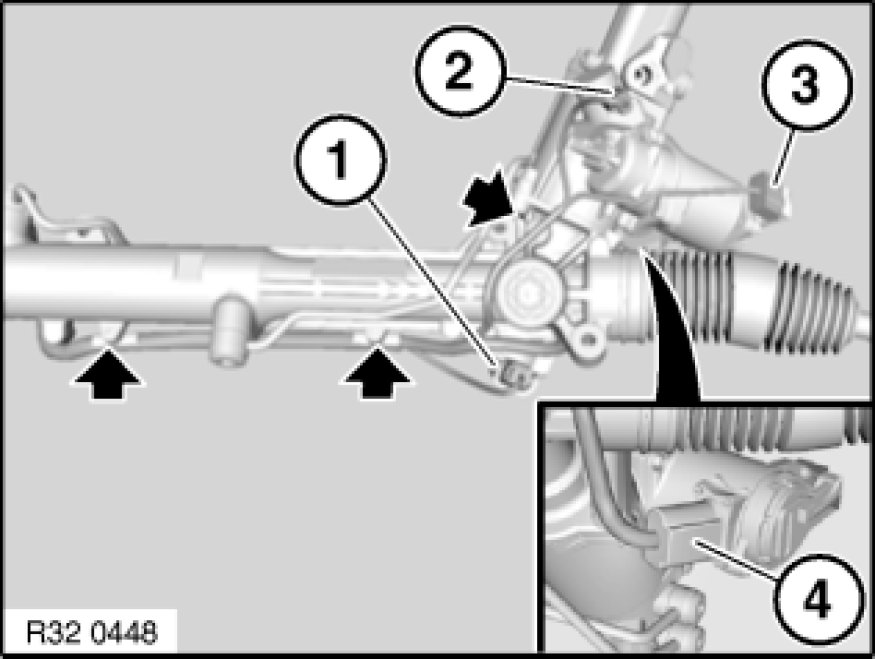 2
3
1
4
R32 0448