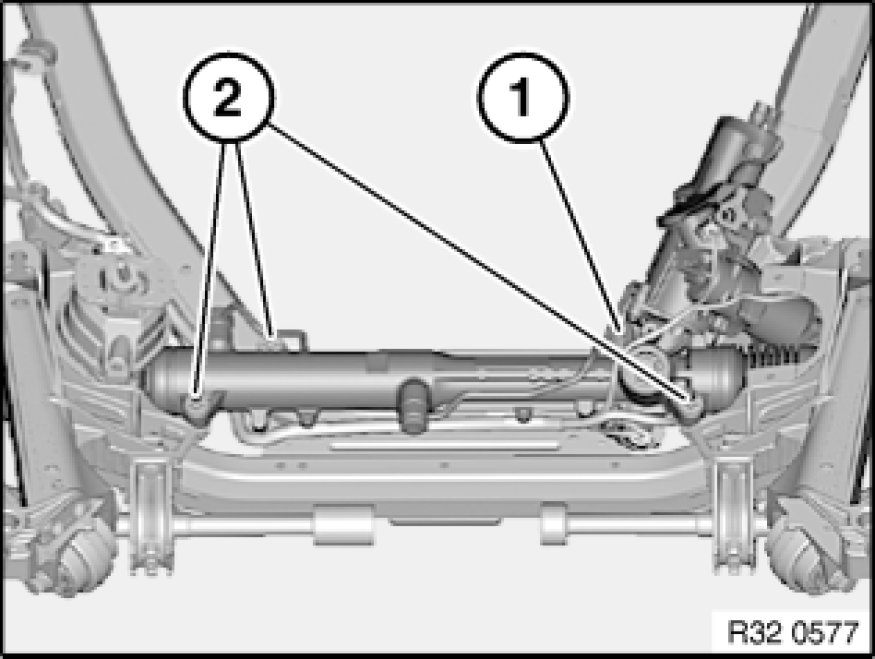 2

1

R32 0577