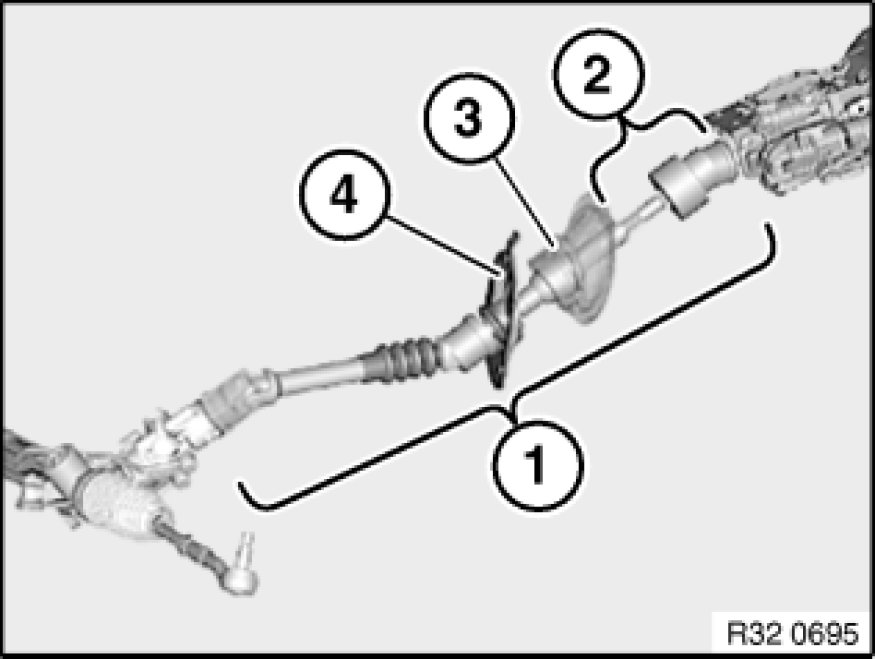 2
3
4
1
R32 0695