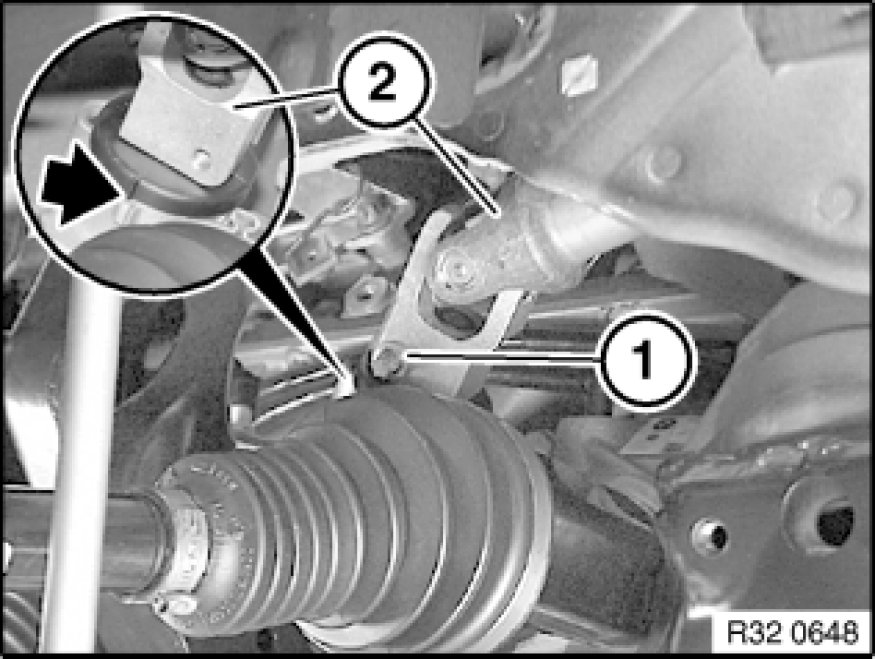 2

1

R32 0648