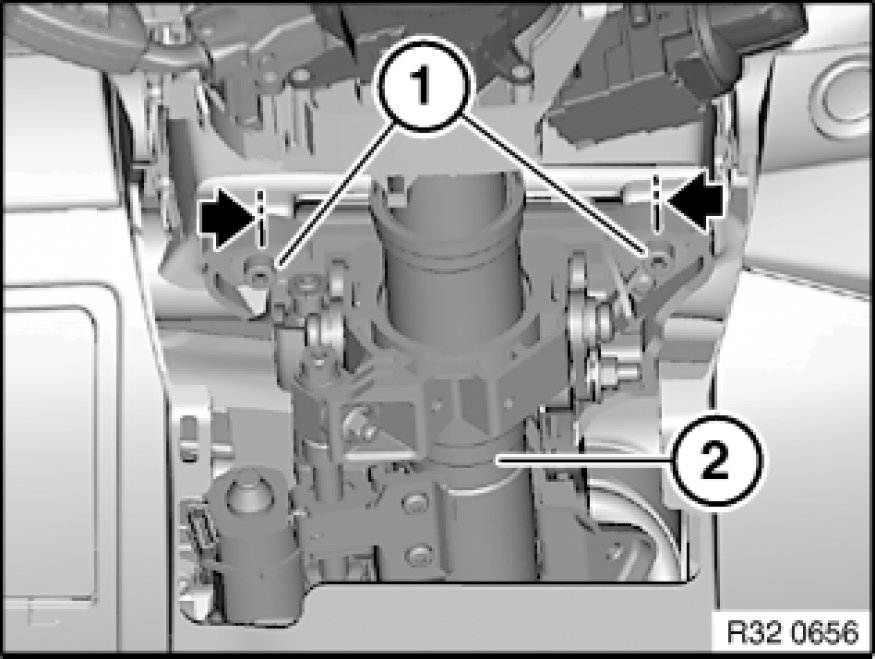 1
2
R32 0656