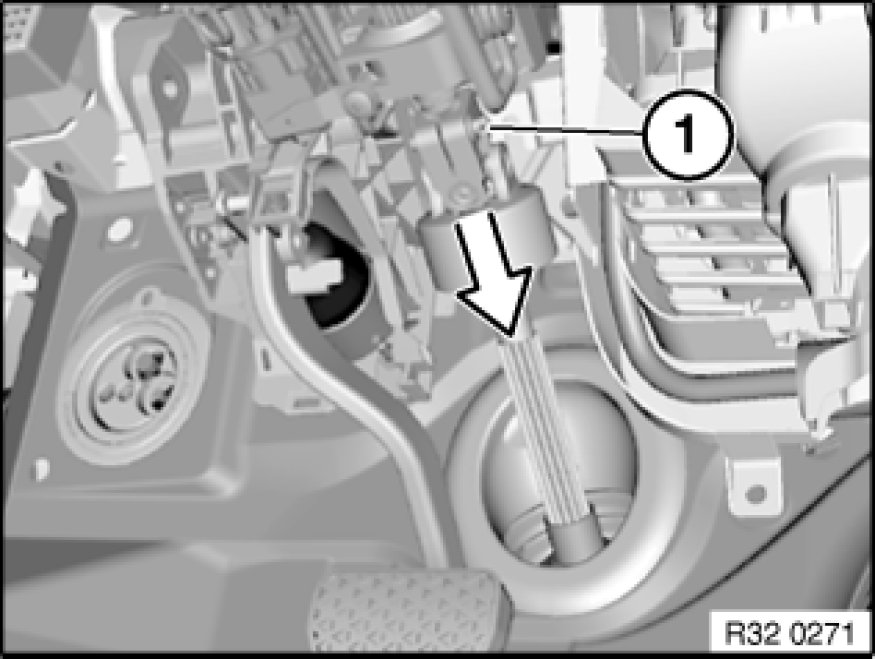 1

R32 0271