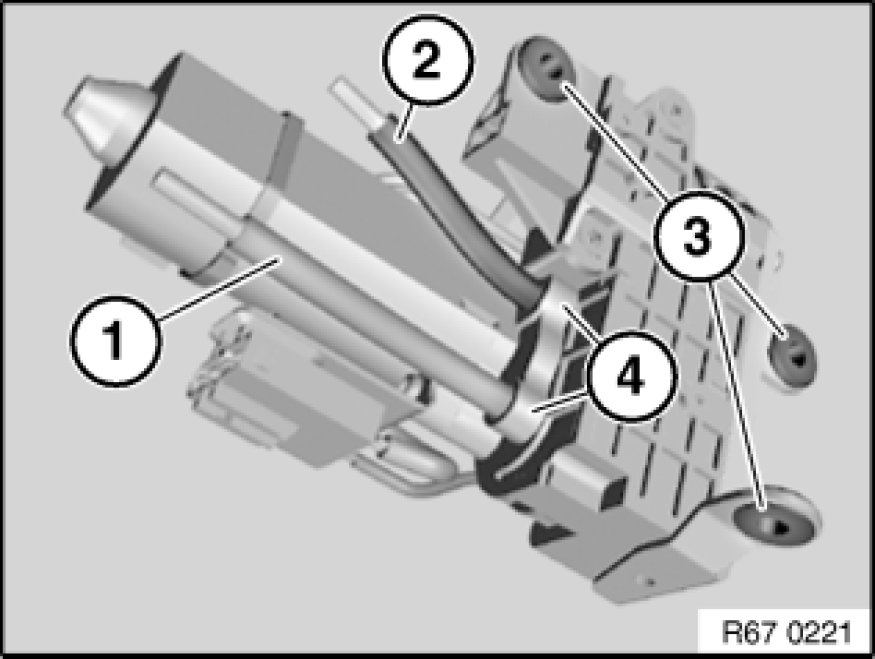 2
3
1
4
R67 0221