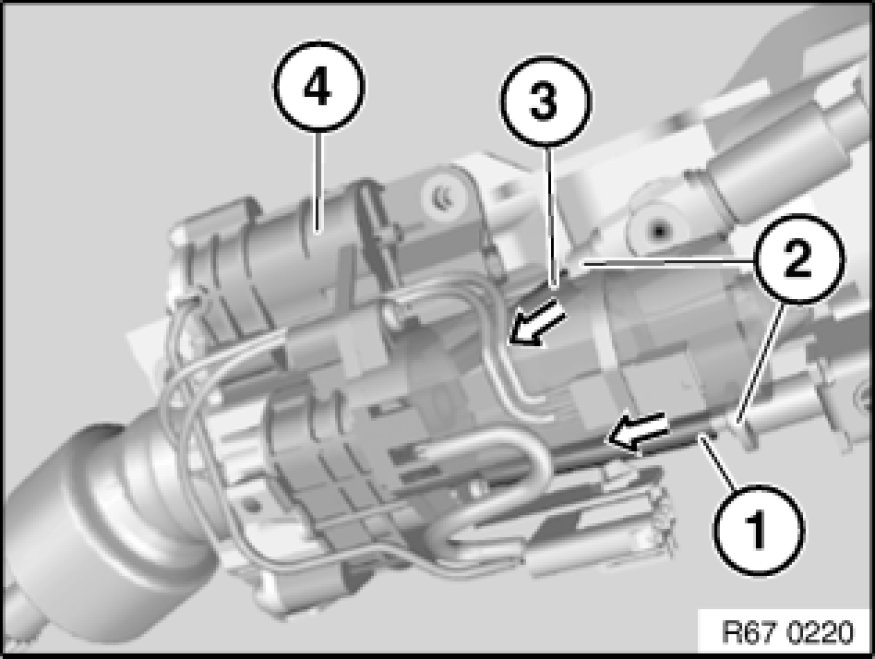 4
3
2
1
R67 0220