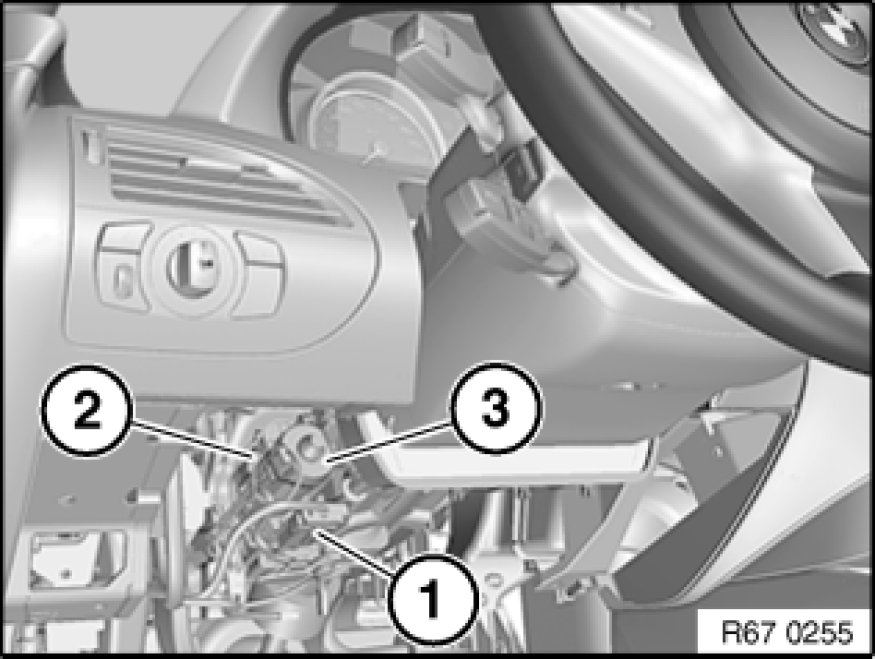 2
3
1
R67 0255