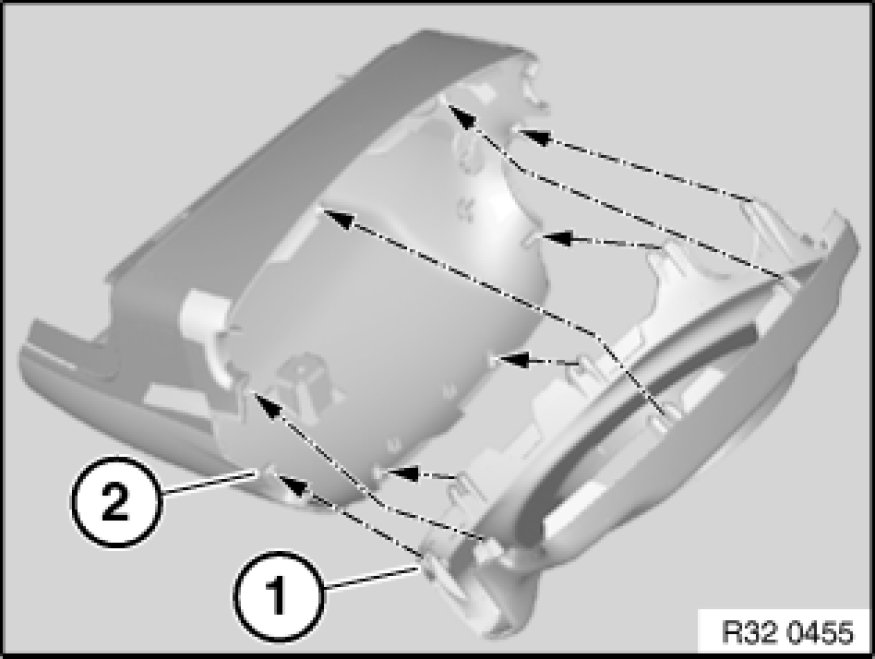 2
1
R32 0455