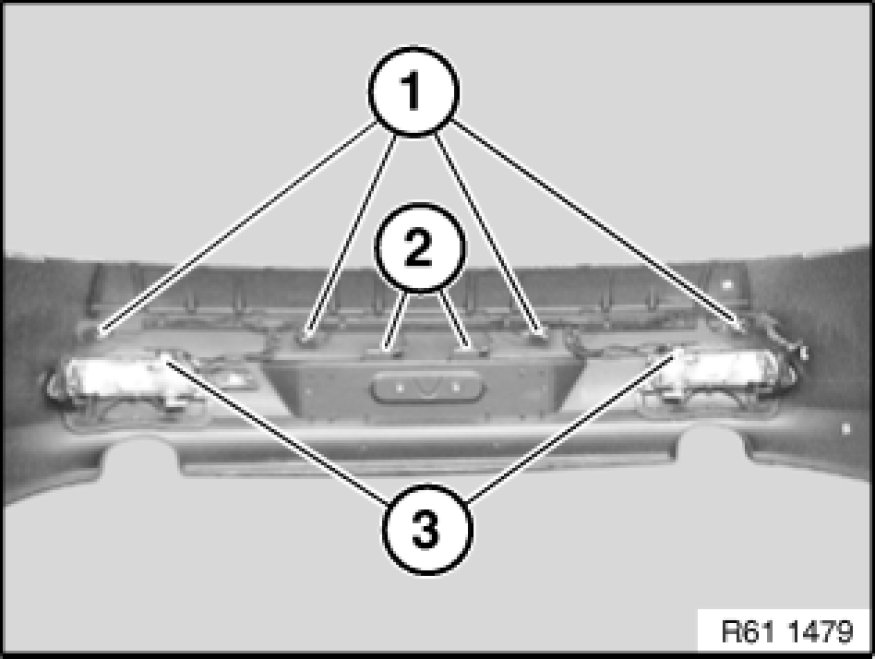 1
2
3
R61 1479