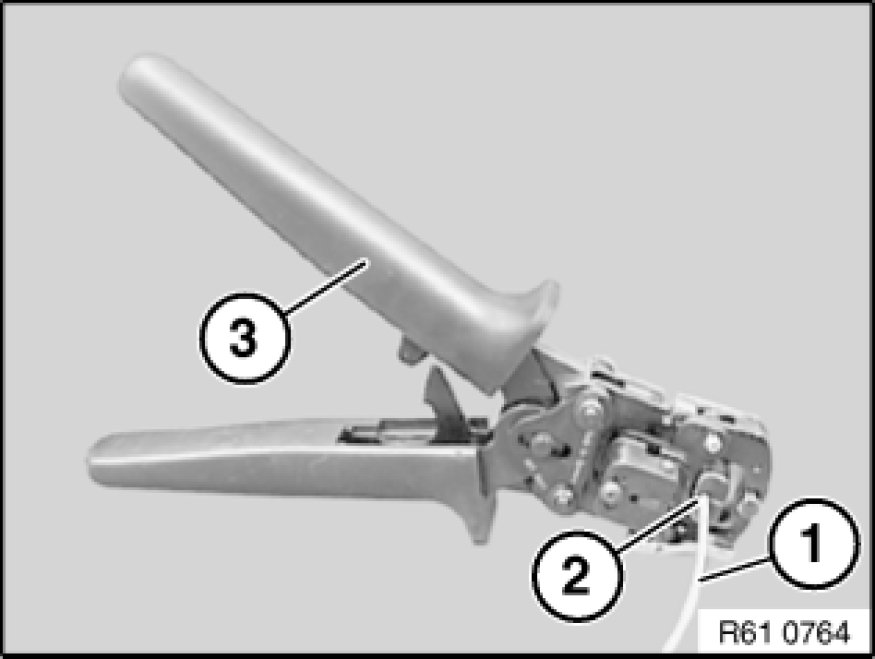 3

2

1

R61 0764