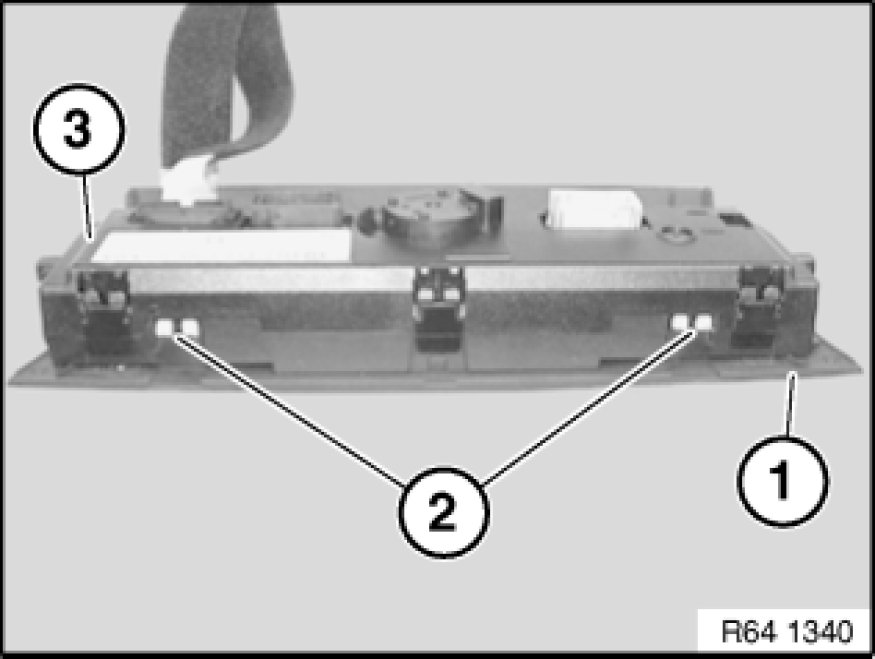 3
2
1
R64 1340