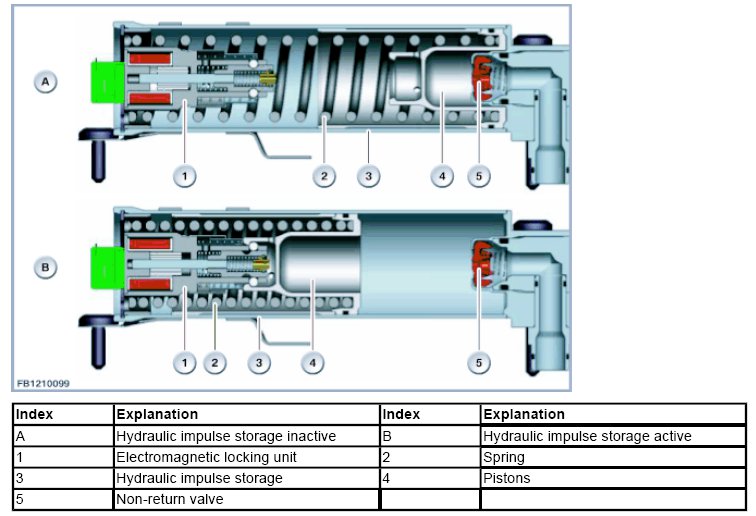 A

1 2 3 4 5

B

1 2 3 4 5

FB1210099

| Index | Explanation | Index | Explanation |
|---|---|---|---|
| A | Hydraulic impulse storage inactive | B | Hydraulic impulse storage active |
| 1 | Electromagnetic locking unit | 2 | Spring |
| 3 | Hydraulic impulse storage | 4 | Pistons |
| 5 | Non-return valve | | |