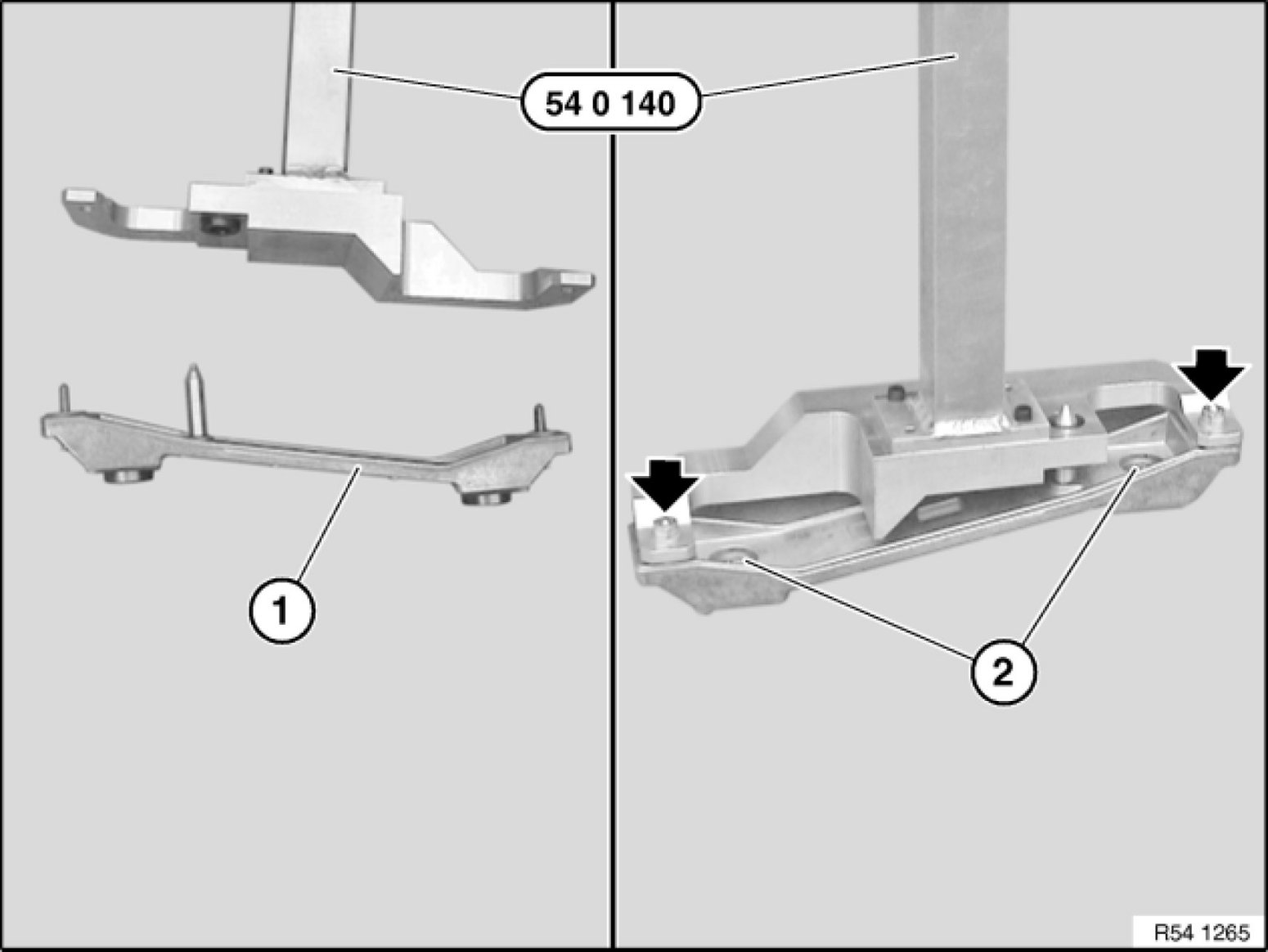 54 0 140

1

2

R54 1265