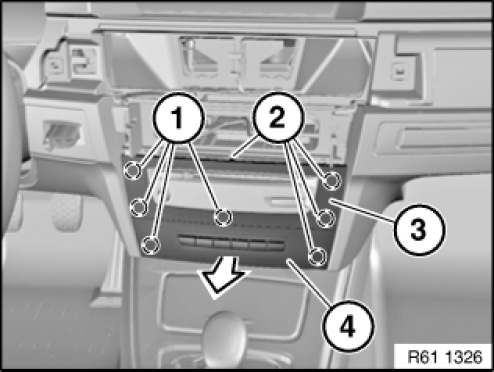 1
2
3
4
R61 1326