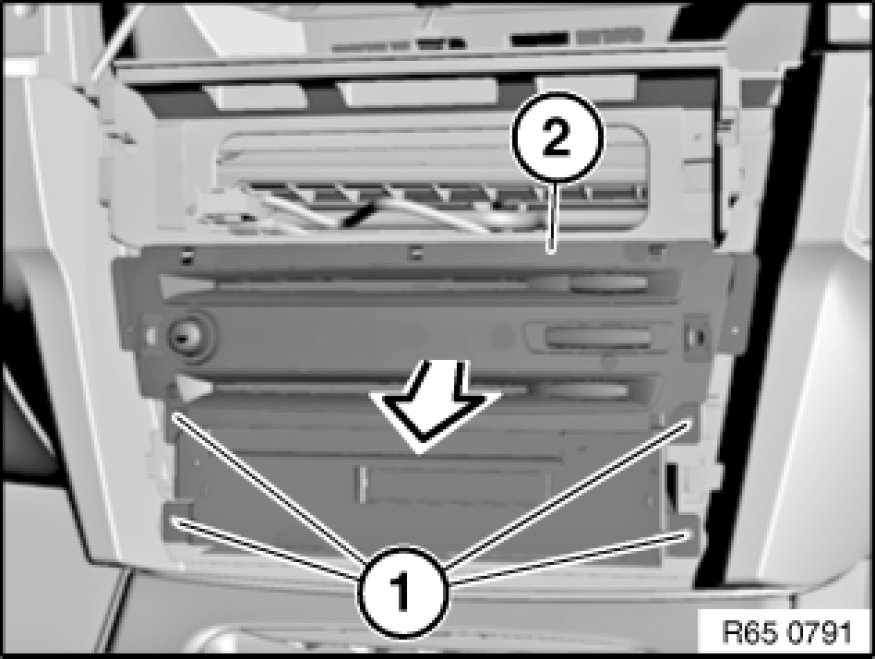 2

1

R65 0791