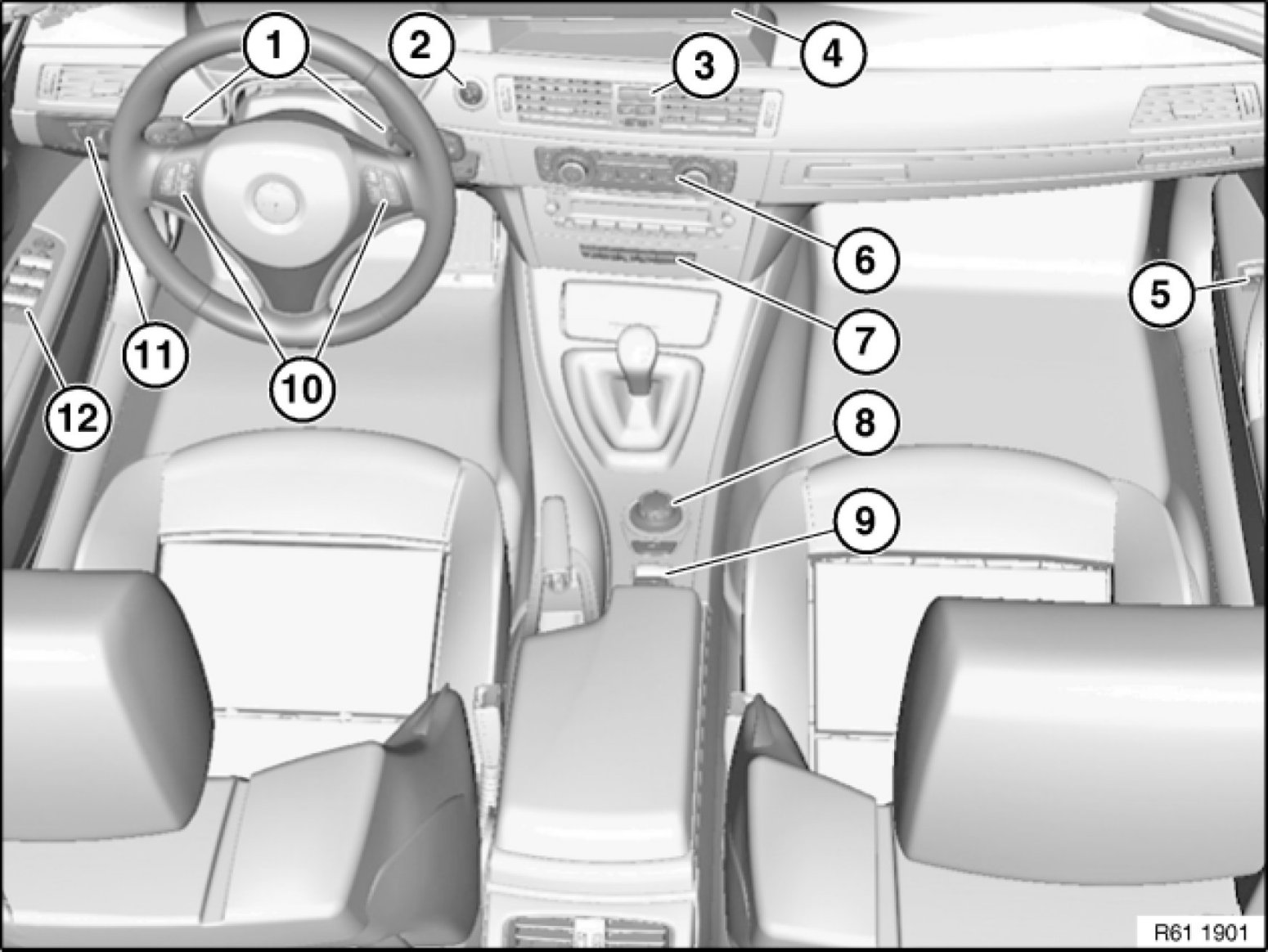 1
2
3
4
6
5
7
11
10
12
8
9
R61 1901